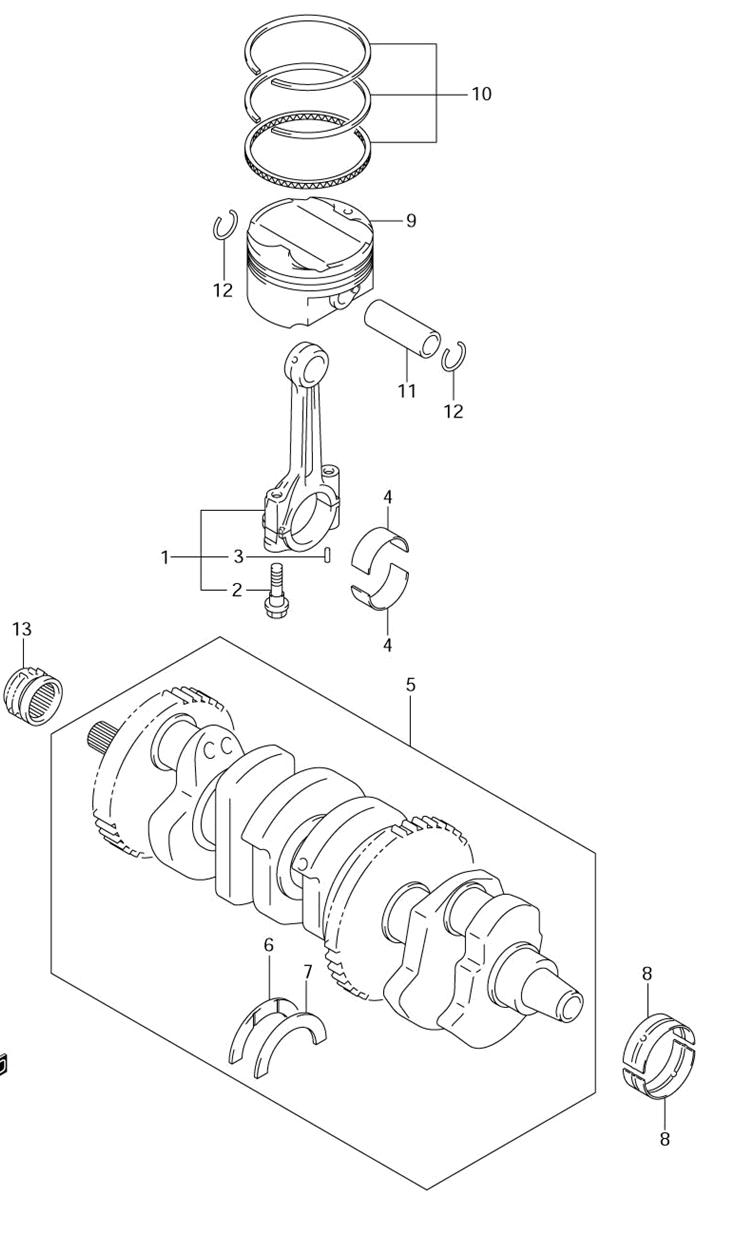 10
9
12
11
12
4
1
3
2
4
13
5
6
7
8
8